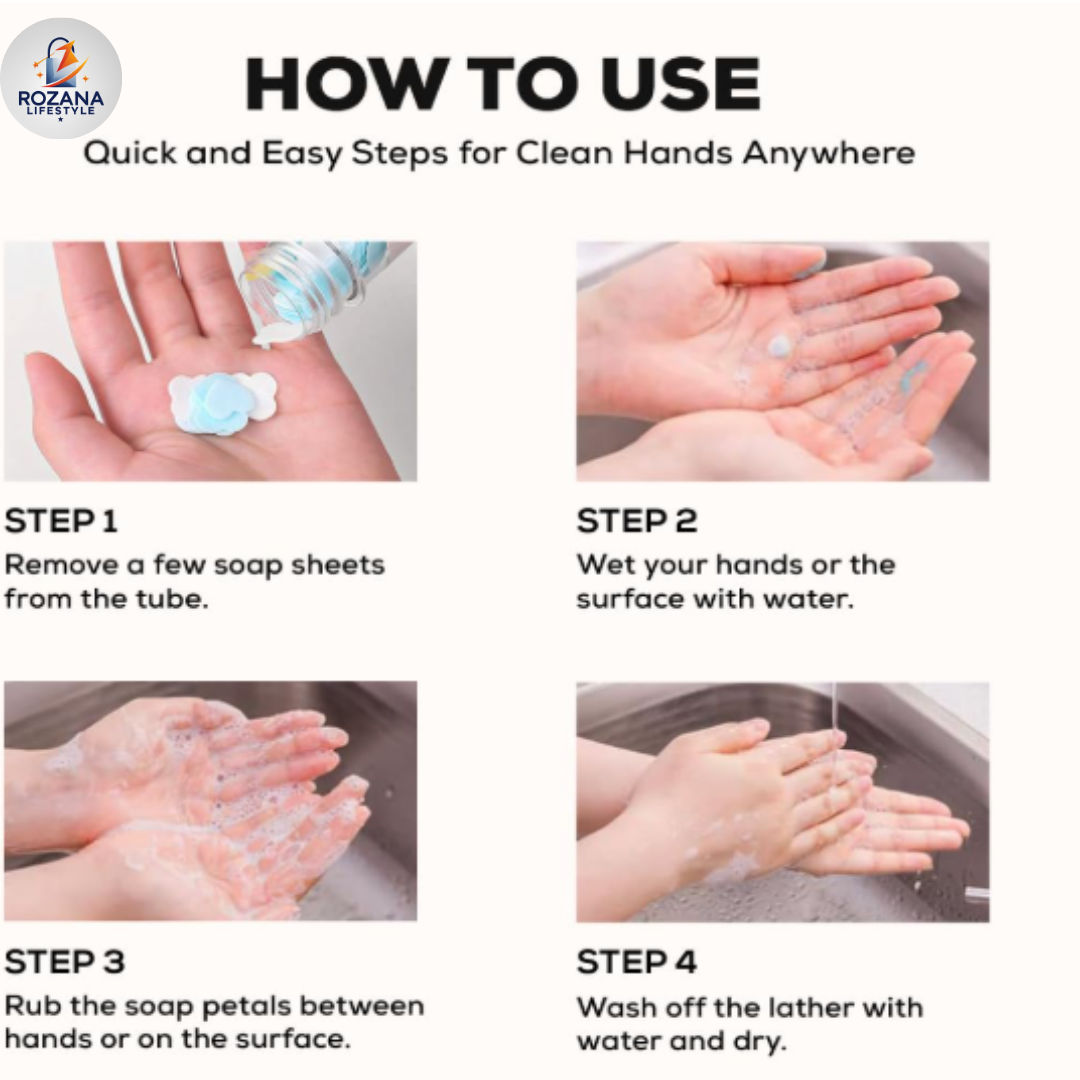 ROZANA LIFESTYLE

HOW TO USE

Quick and Easy Steps for Clean Hands Anywhere

STEP 1

Remove a few soap sheets from the tube.

STEP 2

Wet your hands or the surface with water.

STEP 3

Rub the soap petals between hands or on the surface.

STEP 4

Wash off the lather with water and dry.