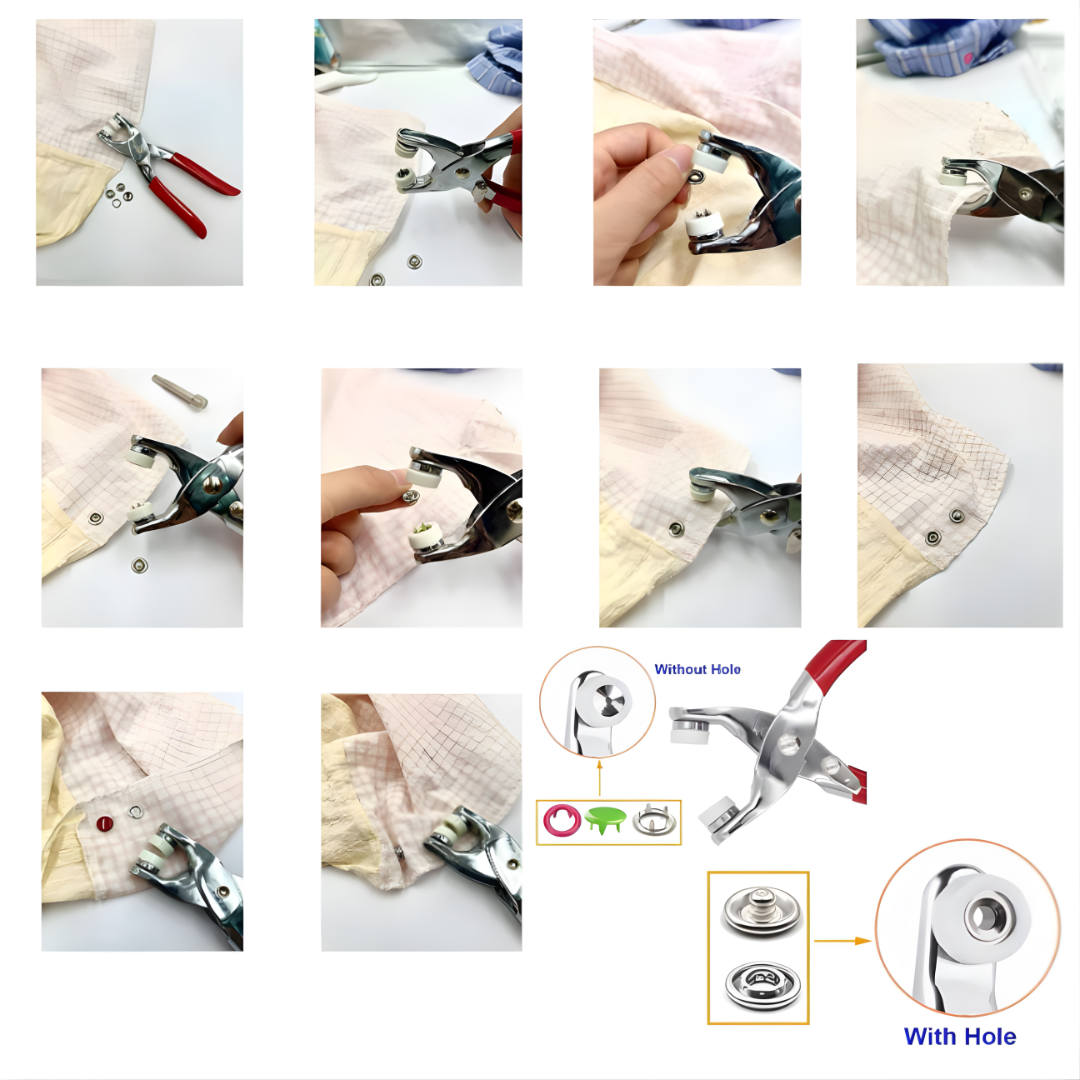 Without Hole

With Hole